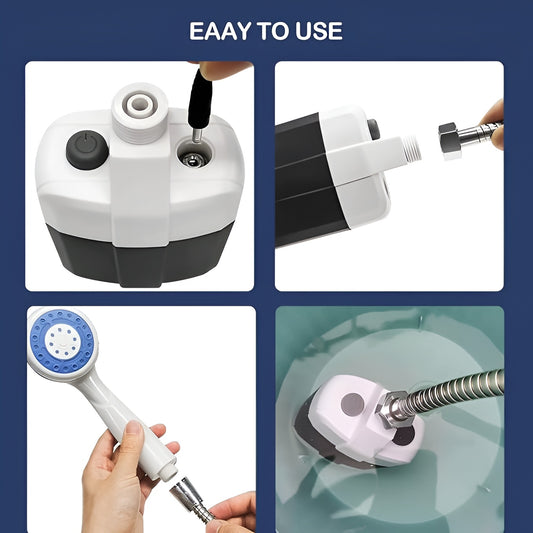 EAAY TO USE